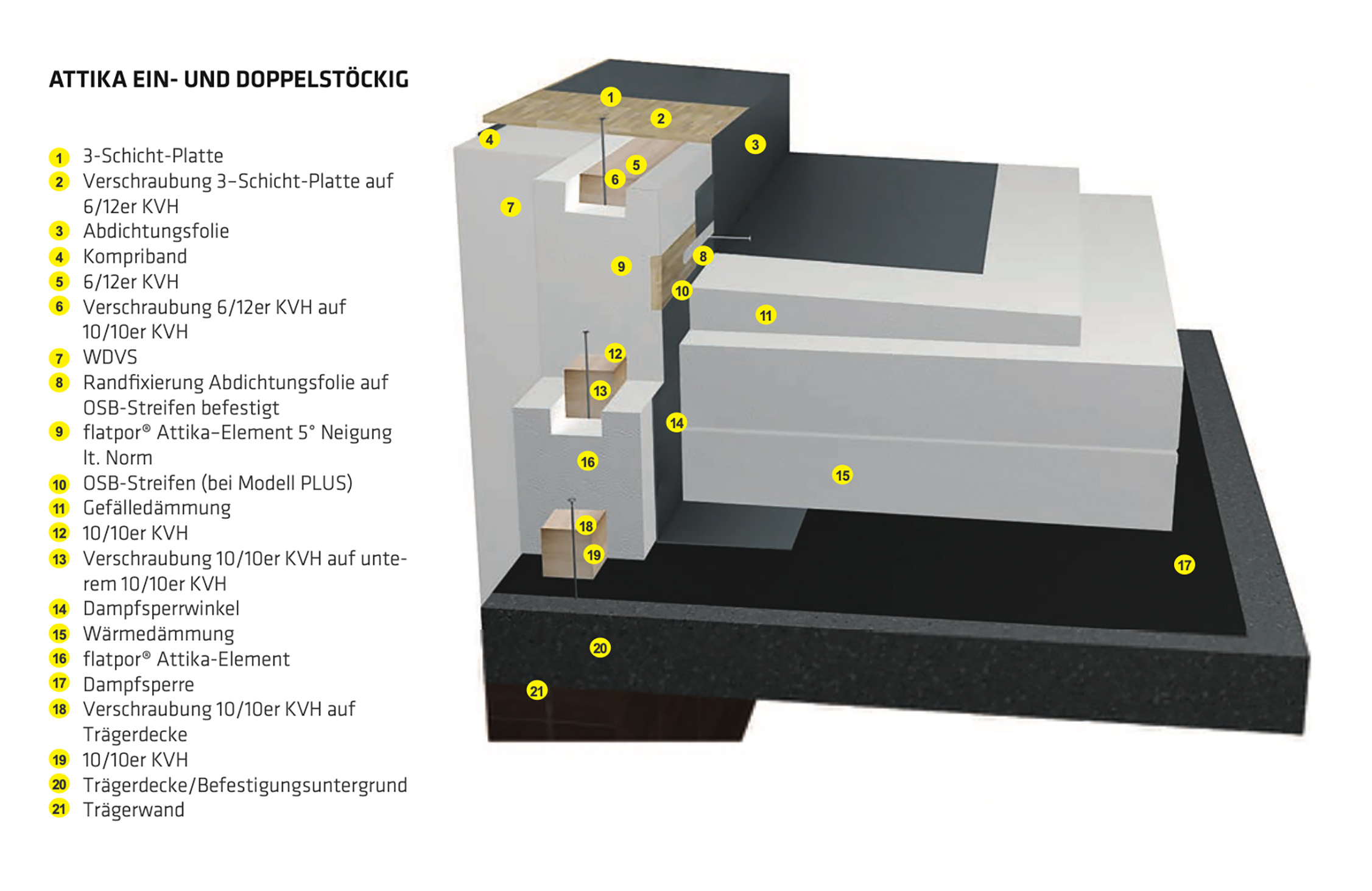 ATTIKA EIN- UND DOPPELSTÖCKIG

1 3-Schicht-Platte
2 Verschraubung 3–Schicht-Platte auf 6/12er KVH
3 Abdichtungsfolie
4 Kompriband
5 6/12er KVH
6 Verschraubung 6/12er KVH auf 10/10er KVH
7 WDVS
8 Randfixierung Abdichtungsfolie auf OSB-Streifen befestigt
9 flatpor® Attika–Element 5° Neigung lt. Norm
10 OSB-Streifen (bei Modell PLUS)
11 Gefälledämmung
12 10/10er KVH
13 Verschraubung 10/10er KVH auf unterem 10/10er KVH
14 Dampfsperrwinkel
15 Wärmedämmung
16 flatpor® Attika-Element
17 Dampfsperre
18 Verschraubung 10/10er KVH auf Trägerdecke
19 10/10er KVH
20 Trägerdecke/Befestigungsuntergrund
21 Trägerwand

1 2 3 4 5 6 7 8 9 10 11 12 13 14 15 16 17 18 19 20 21